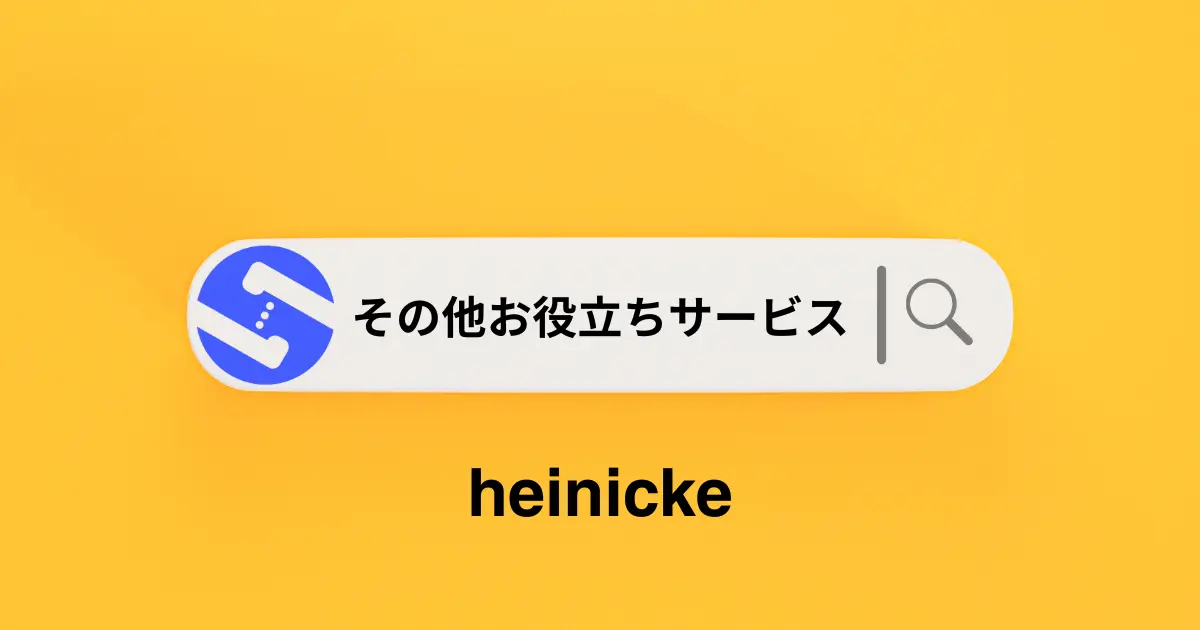 その他お役立ちサービス

heinicke